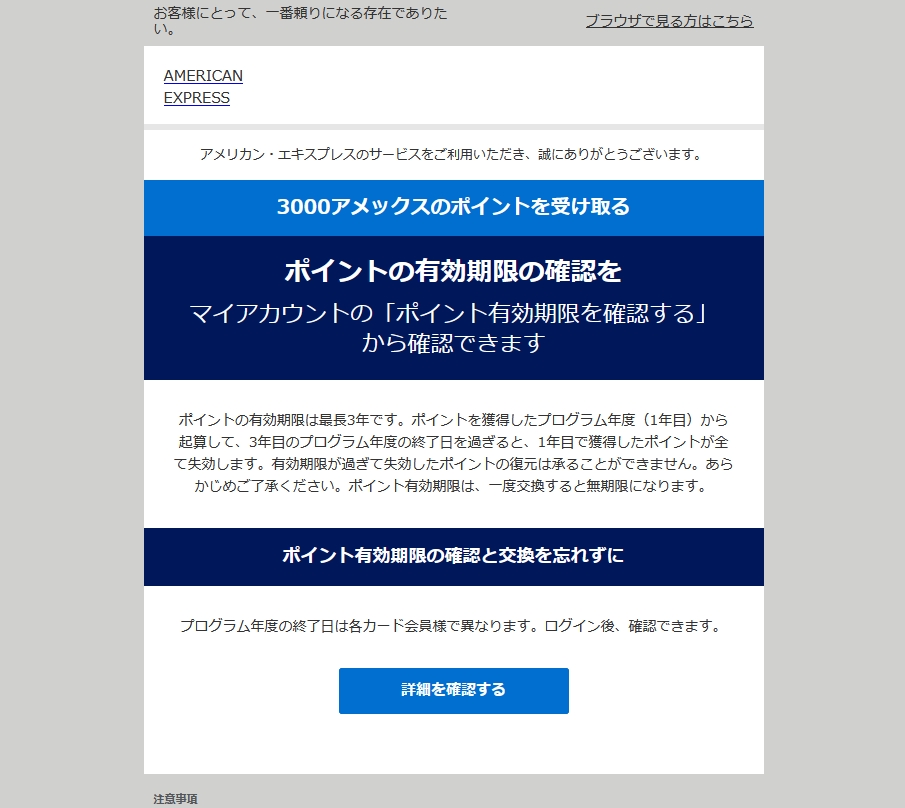 お客様にとって、一番頼りになる存在でありたい。

ブラウザで見る方はこちら

AMERICAN
EXPRESS

アメリカン・エキスプレスのサービスをご利用いただき、誠にありがとうございます。

3000アメックスのポイントを受け取る

ポイントの有効期限の確認を

マイアカウントの「ポイント有効期限を確認する」から確認できます

ポイントの有効期限は最長3年です。ポイントを獲得したプログラム年度（1年目）から起算して、3年目のプログラム年度の終了日を過ぎると、1年目で獲得したポイントが全て失効します。有効期限が過ぎて失効したポイントの復元は承ることができません。あらかじめご了承ください。ポイント有効期限は、一度交換すると無期限になります。

ポイント有効期限の確認と交換を忘れずに

プログラム年度の終了日は各カード会員様で異なります。ログイン後、確認できます。

詳細を確認する

注意事項