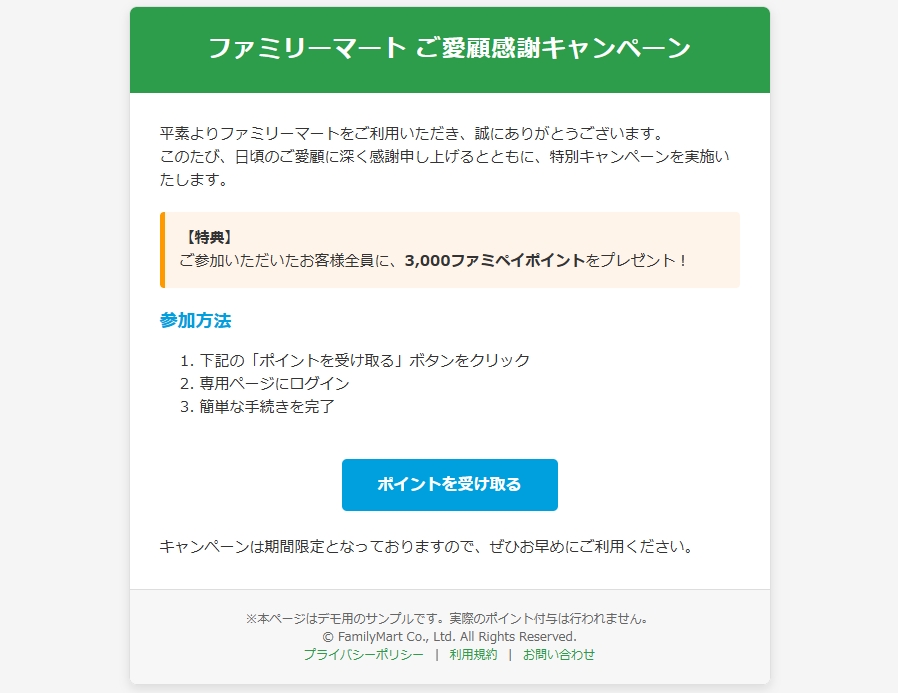 ファミリーマート ご愛顧感謝キャンペーン

平素よりファミリーマートをご利用いただき、誠にありがとうございます。
このたび、日頃のご愛顧に深く感謝申し上げるとともに、特別キャンペーンを実施いたします。

【特典】
ご参加いただいたお客様全員に、3,000ファミペイポイントをプレゼント！

参加方法

1. 下記の「ポイントを受け取る」ボタンをクリック
2. 専用ページにログイン
3. 簡単な手続きを完了

ポイントを受け取る

キャンペーンは期間限定となっておりますので、ぜひお早めにご利用ください。

※本ページはデモ用のサンプルです。実際のポイント付与は行われません。
© FamilyMart Co., Ltd. All Rights Reserved.
プライバシーポリシー | 利用規約 | お問い合わせ